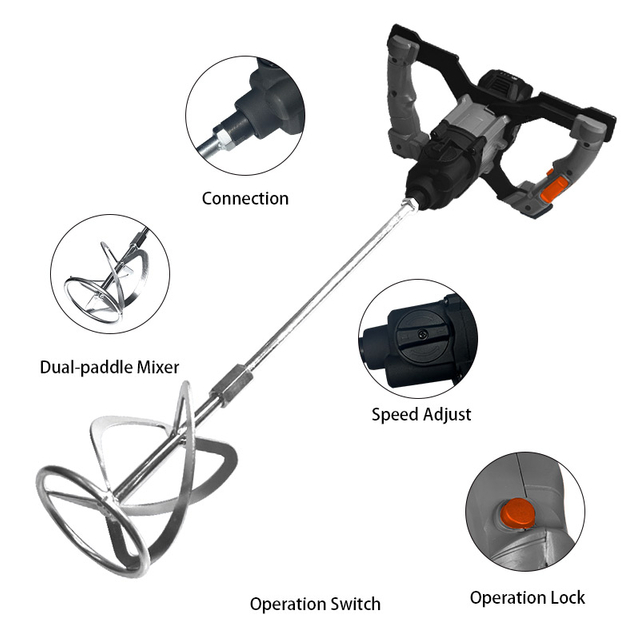 Connection

Dual-paddle Mixer

Speed Adjust

Operation Switch

Operation Lock